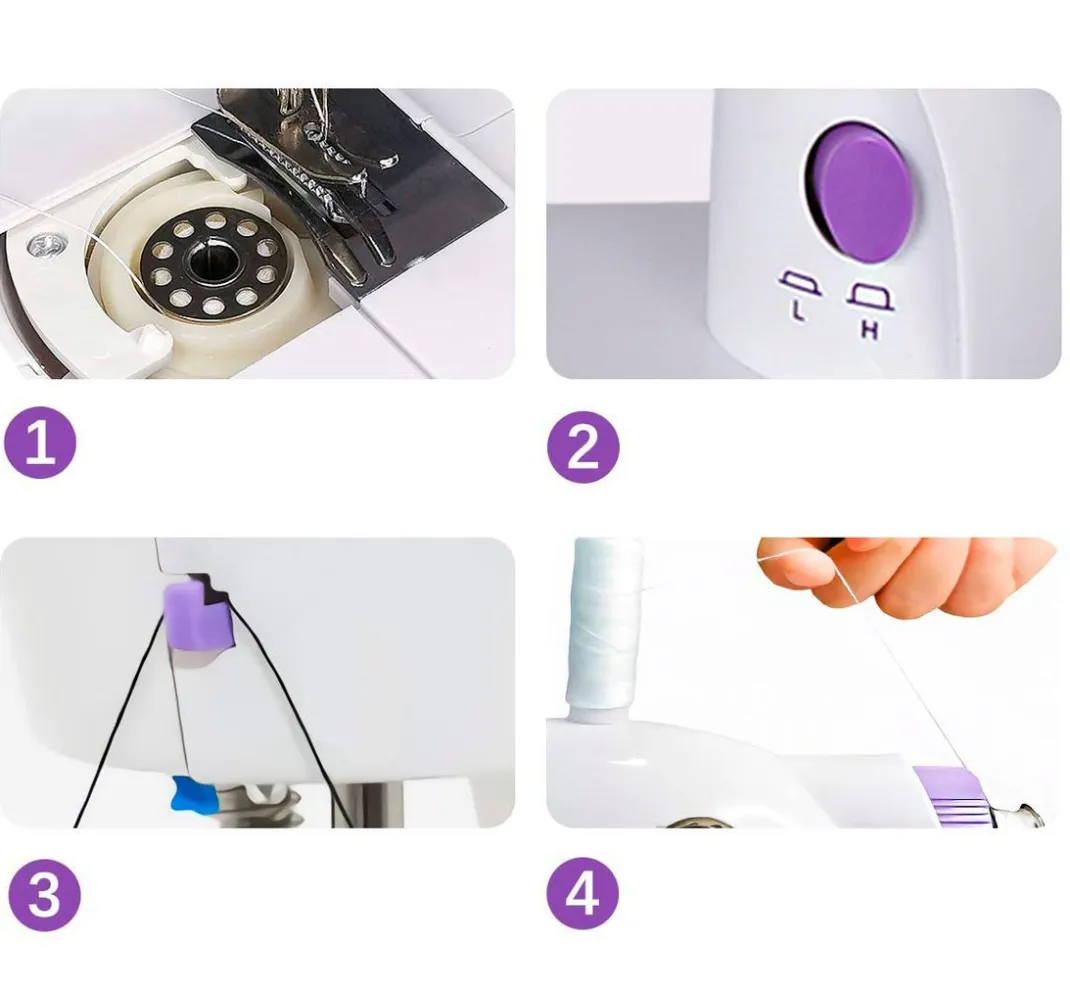 L H

1

2

3

4